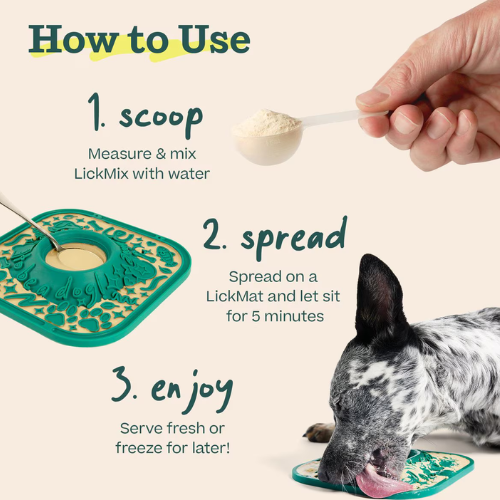 How to Use

1. scoop

Measure & mix LickMix with water

2. spread

Spread on a LickMat and let sit for 5 minutes

3. enjoy

Serve fresh or freeze for later!