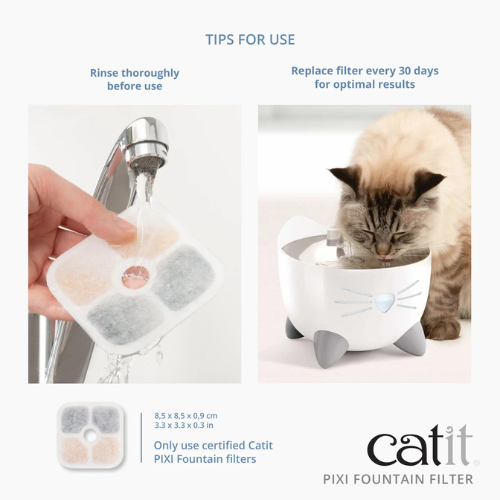 TIPS FOR USE

Rinse thoroughly before use

Replace filter every 30 days for optimal results

8,5 x 8,5 x 0,9 cm
3.3 x 3.3 x 0.3 in

Only use certified Catit PIXI Fountain filters

catit®

PIXI FOUNTAIN FILTER